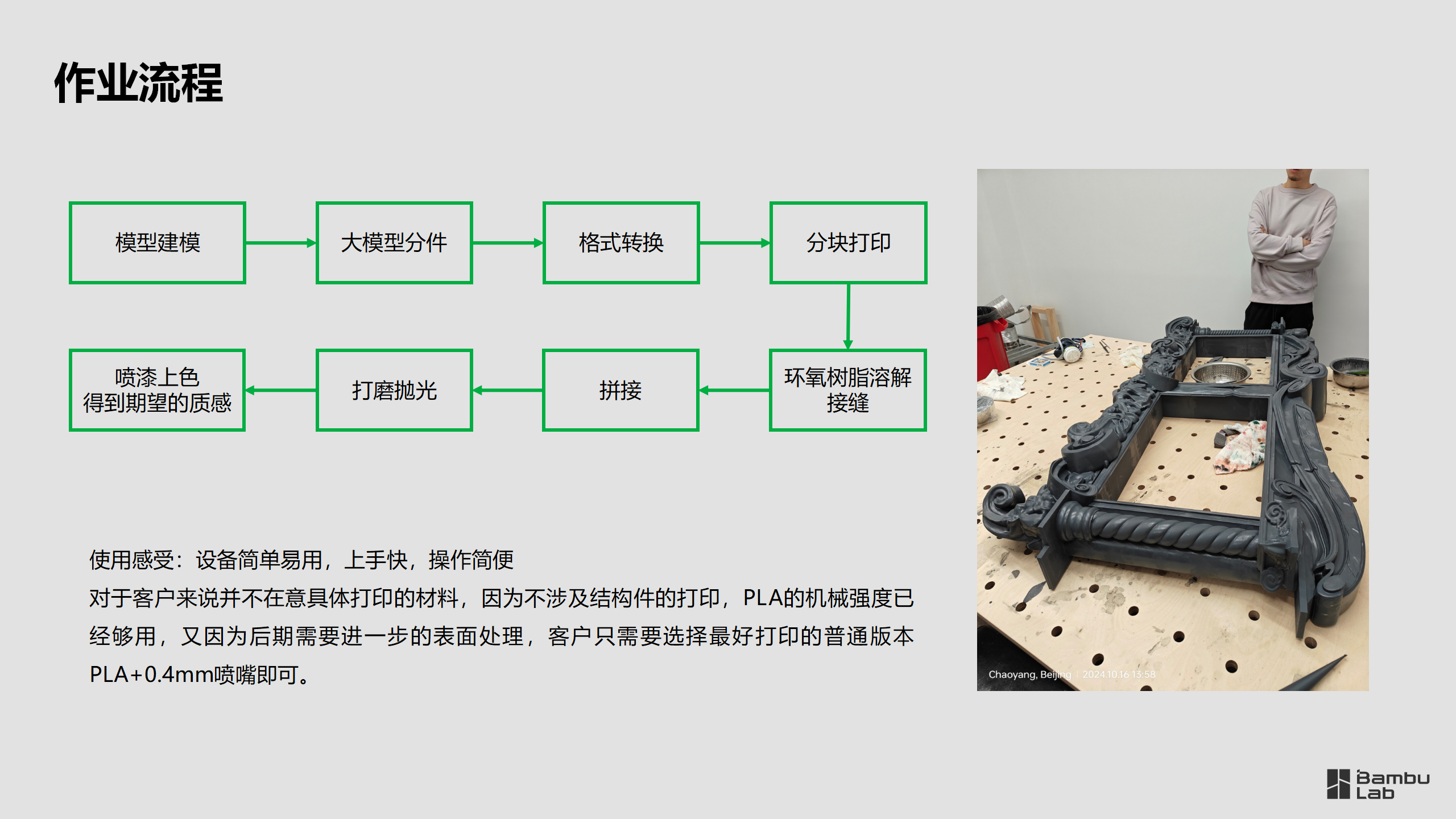 作业流程

模型建模

大模型分件

格式转换

分块打印

环氧树脂溶解接缝

拼接

打磨抛光

喷漆上色
得到期望的质感

使用感受：设备简单易用，上手快，操作简便

对于客户来说并不在意具体打印的材料，因为不涉及结构件的打印，PLA的机械强度已经够用，又因为后期需要进一步的表面处理，客户只需要选择最好打印的普通版本PLA+0.4mm喷嘴即可。

Chaoyang, Beijing | 2024.10.16 13:58

Bambu Lab